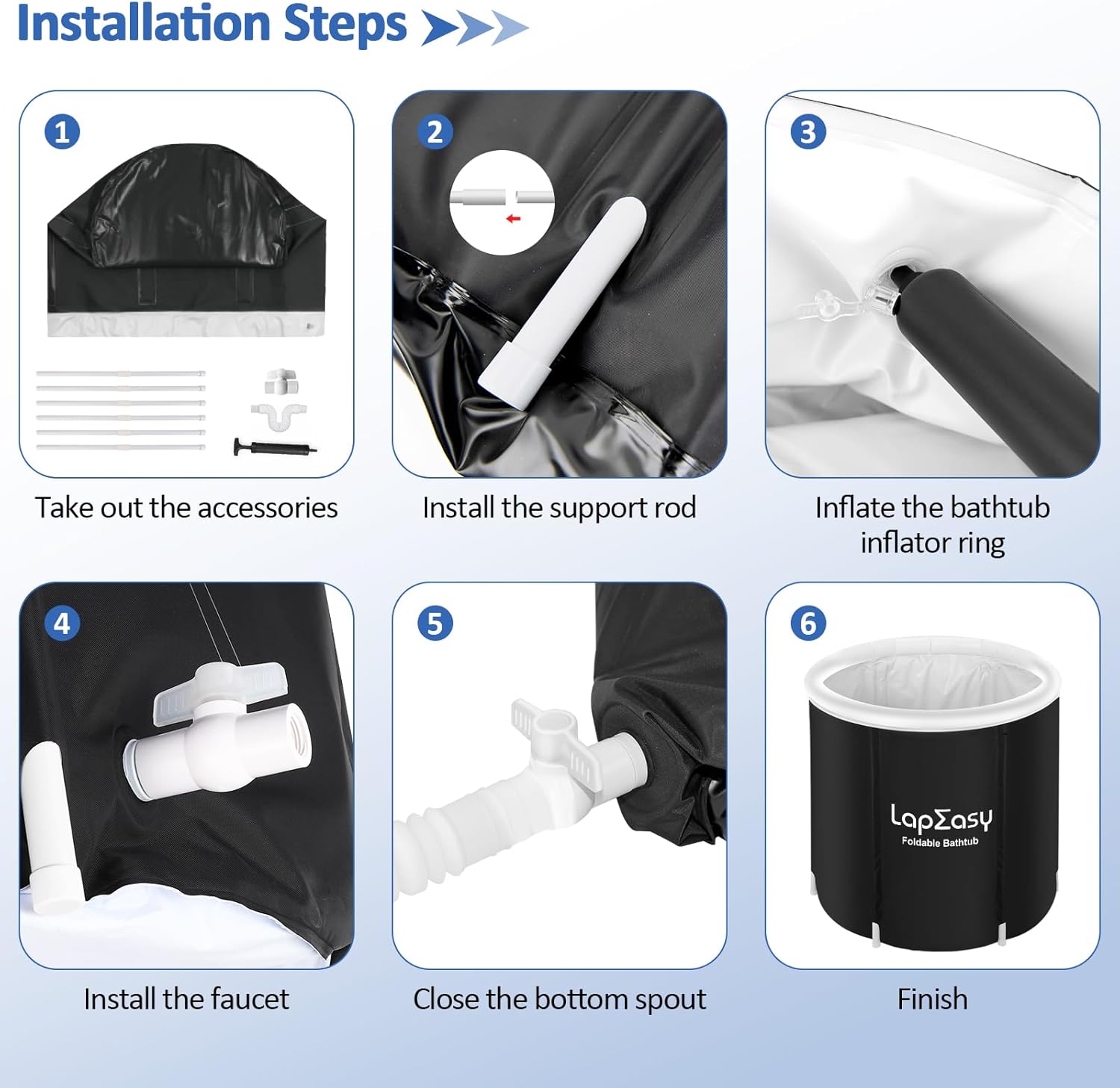 Installation Steps

1
Take out the accessories

2
Install the support rod

3
Inflate the bathtub inflator ring

4
Install the faucet

5
Close the bottom spout

6
LapΣasy
Foldable Bathtub
Finish