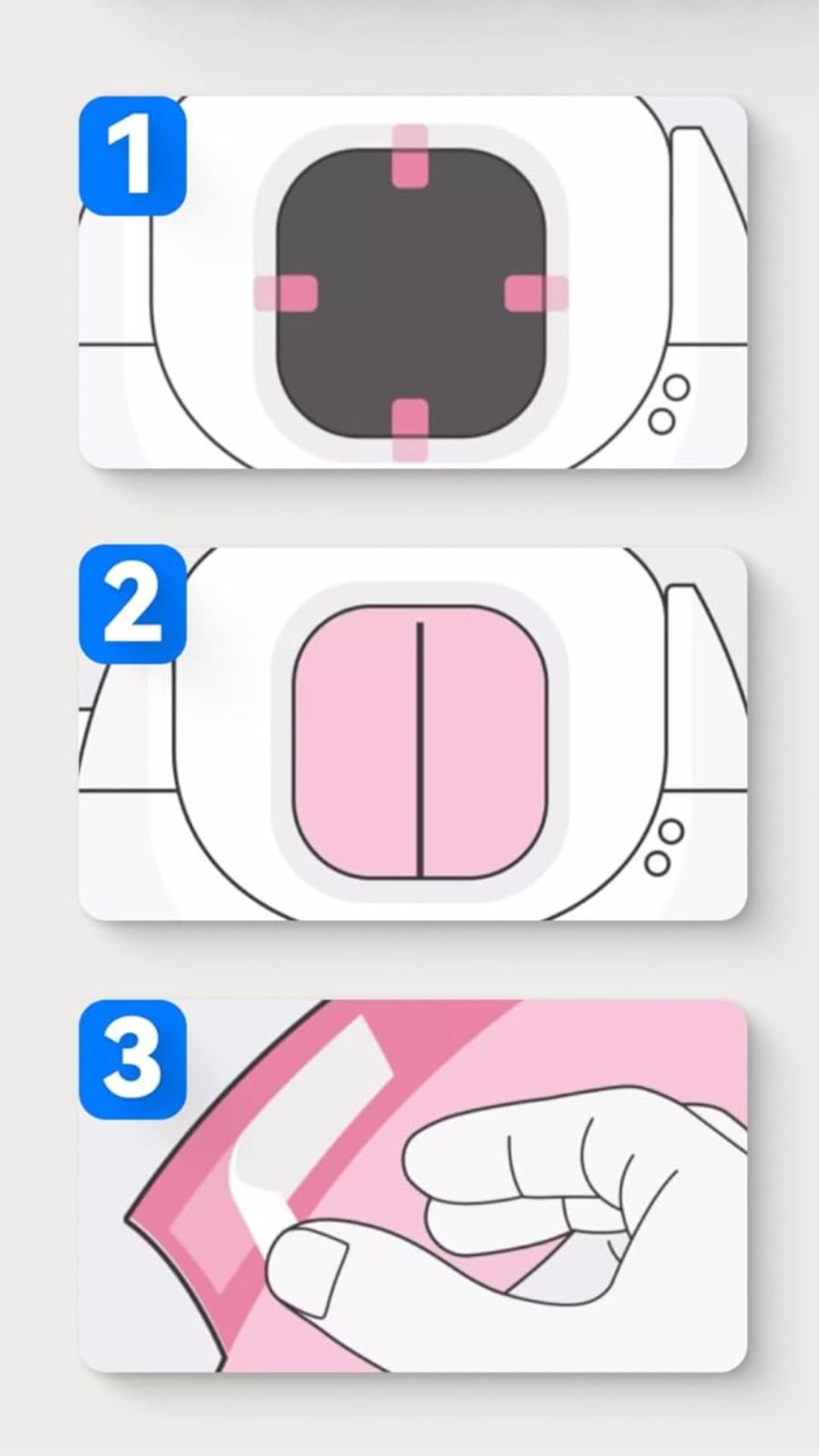 1

2

3