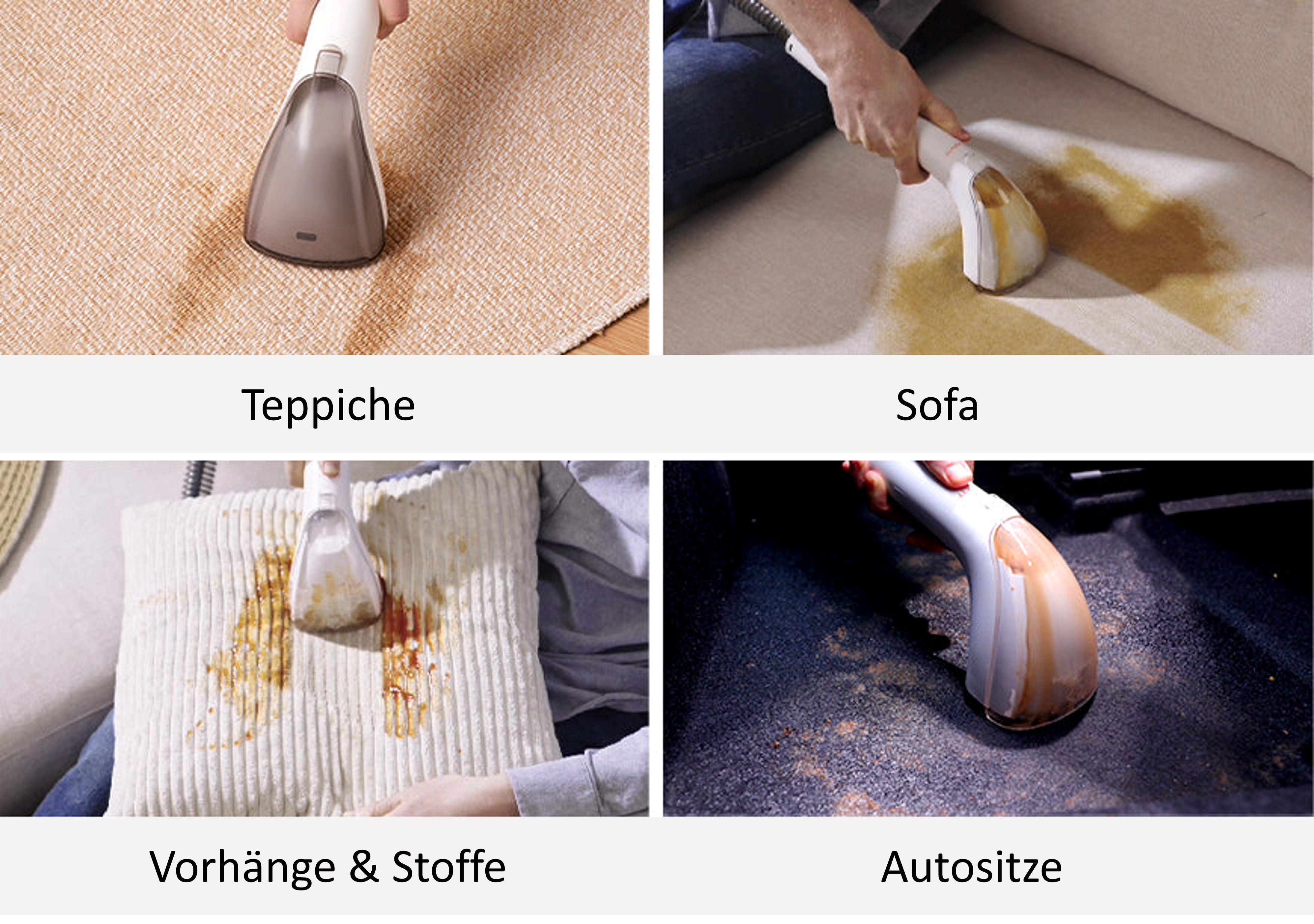 Teppiche

Sofa

Vorhänge & Stoffe

Autositze