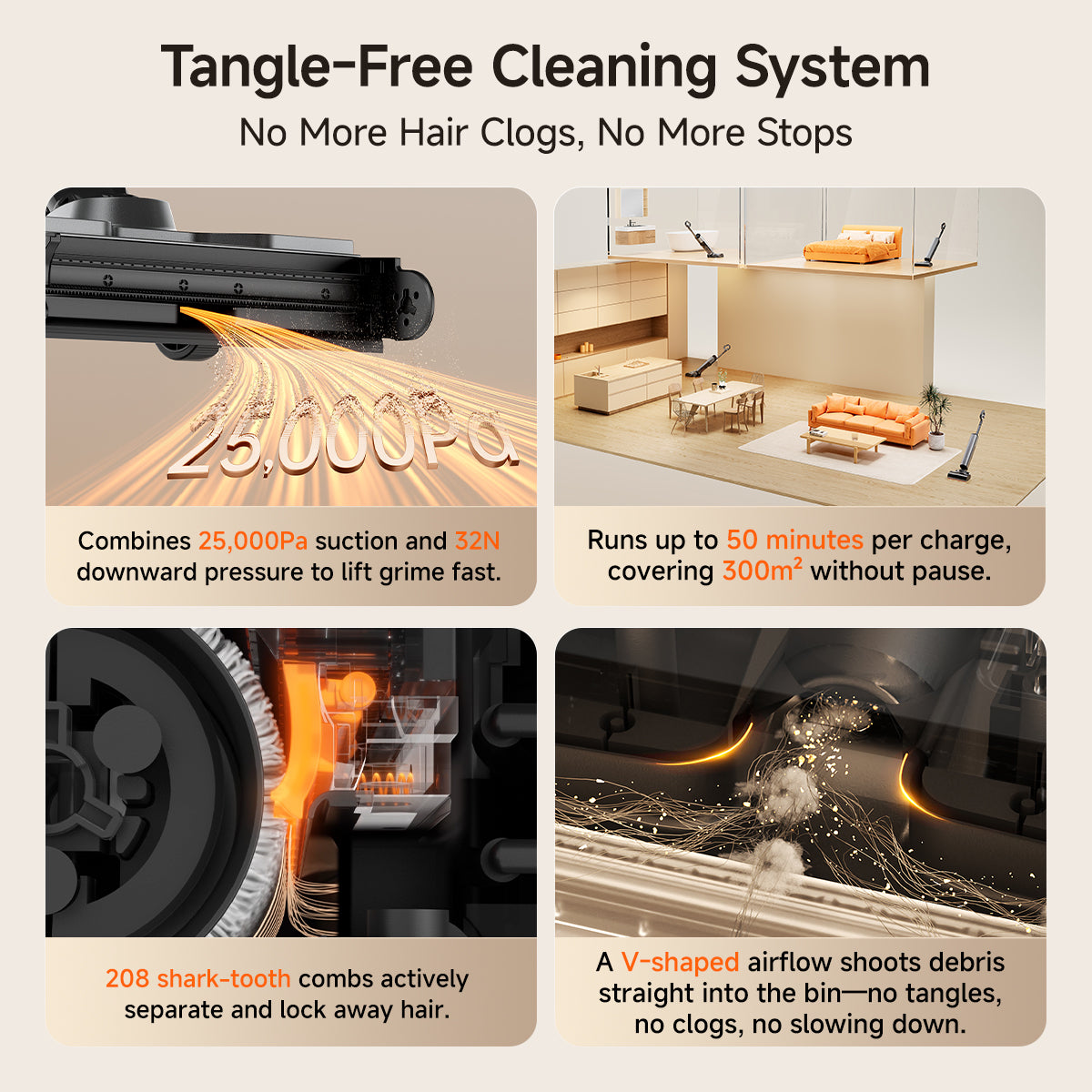 Tangle-Free Cleaning System

No More Hair Clogs, No More Stops

25,000Pa

Combines 25,000Pa suction and 32N downward pressure to lift grime fast.

Runs up to 50 minutes per charge, covering 300m² without pause.

208 shark-tooth combs actively separate and lock away hair.

A V-shaped airflow shoots debris straight into the bin—no tangles, no clogs, no slowing down.