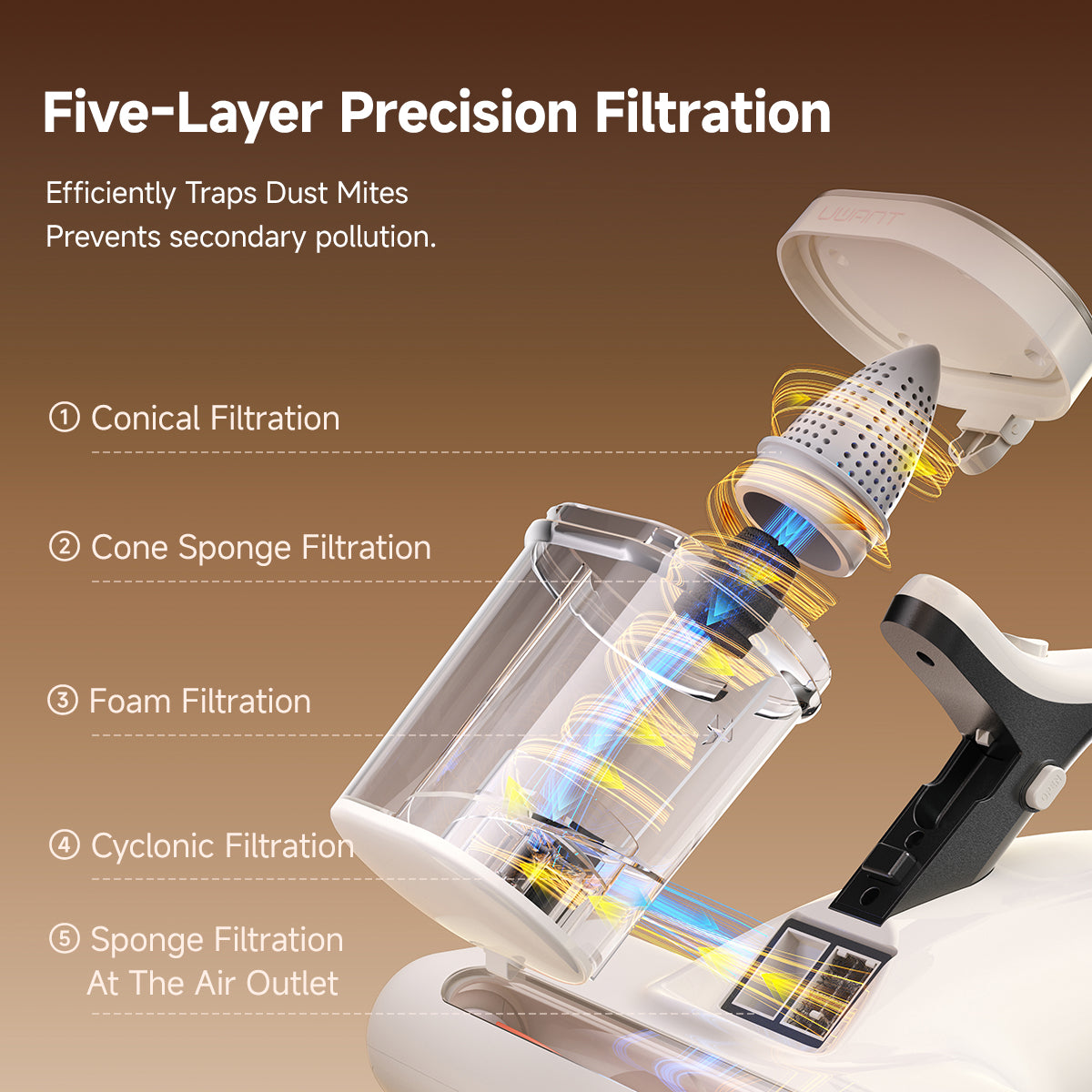 Five-Layer Precision Filtration

Efficiently Traps Dust Mites
Prevents secondary pollution.

UWANT

① Conical Filtration

② Cone Sponge Filtration

③ Foam Filtration

④ Cyclonic Filtration

⑤ Sponge Filtration
At The Air Outlet