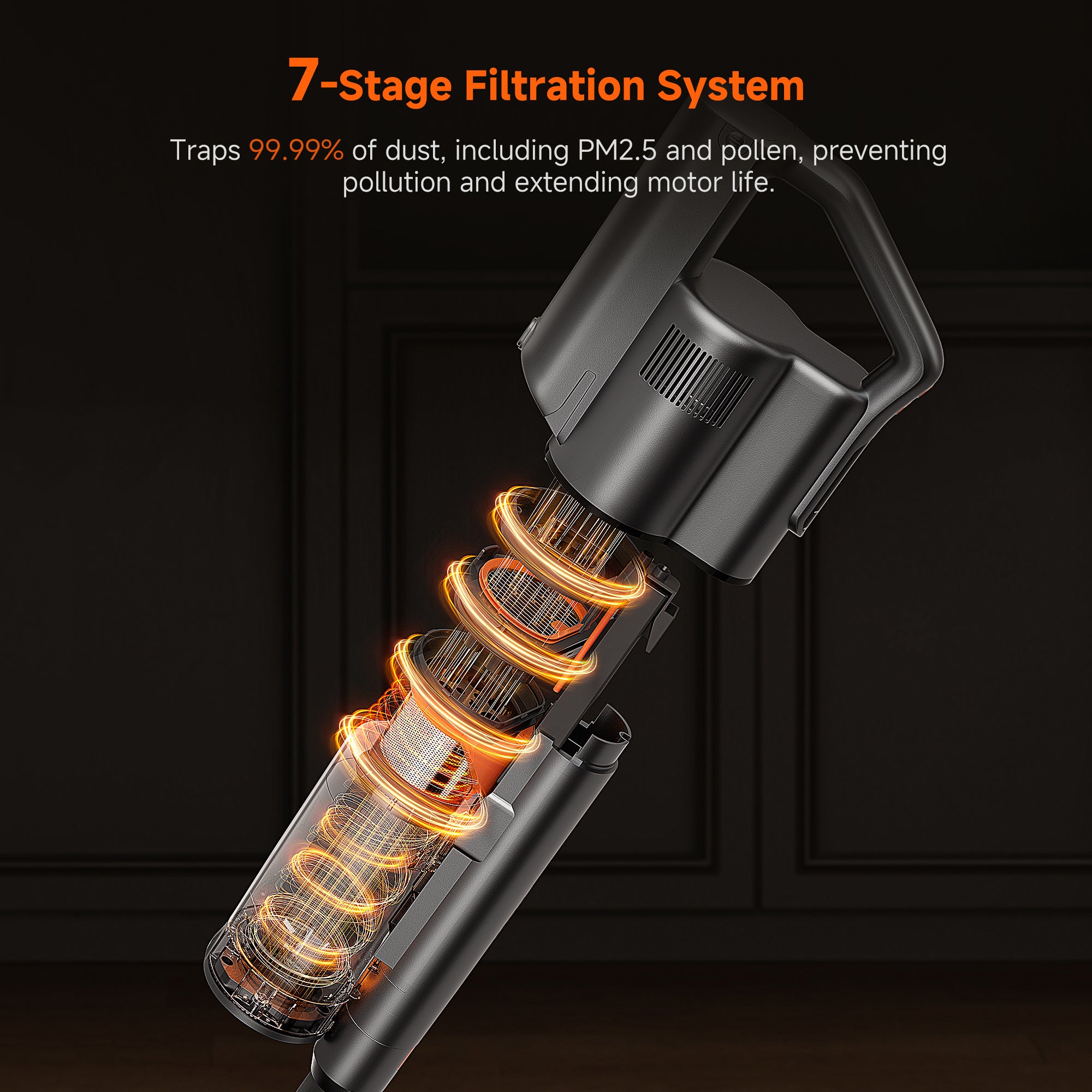 7-Stage Filtration System

Traps 99.99% of dust, including PM2.5 and pollen, preventing pollution and extending motor life.