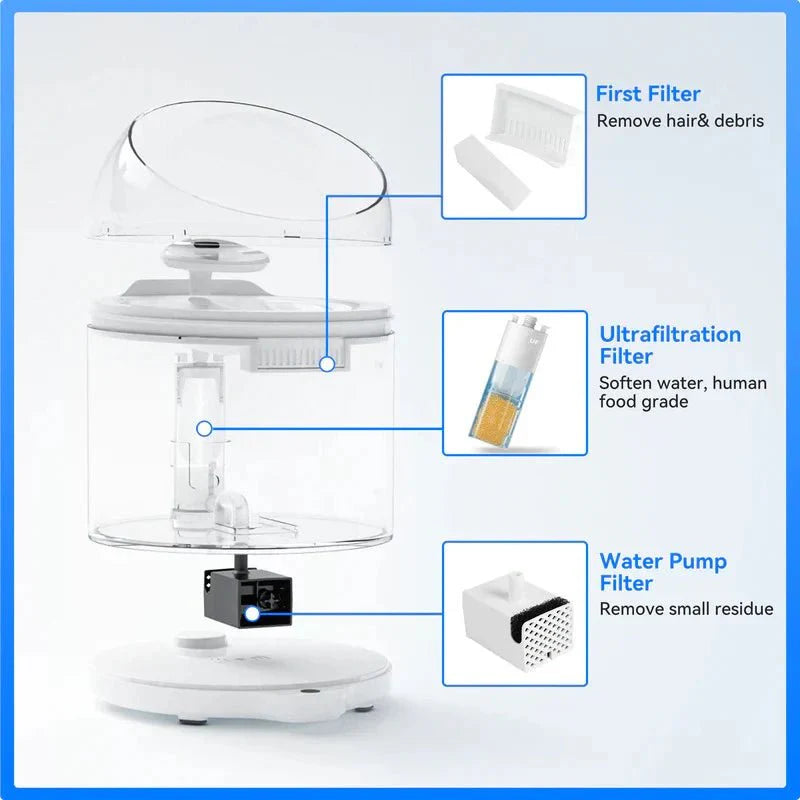 First Filter
Remove hair& debris

Ultrafiltration Filter
Soften water, human food grade

Water Pump Filter
Remove small residue